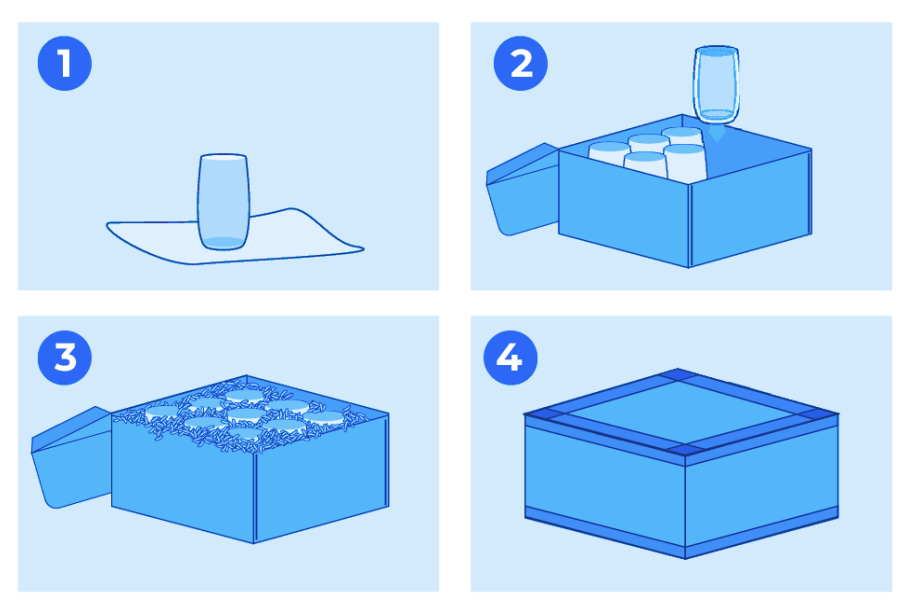 1
2
3
4